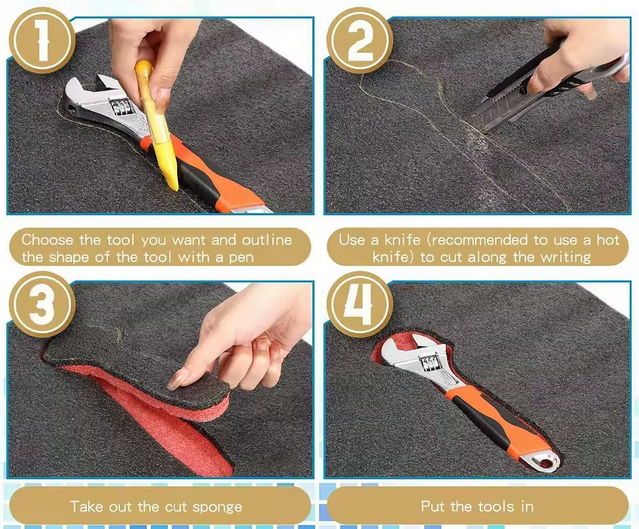 1

Choose the tool you want and outline the shape of the tool with a pen

2

Use a knife (recommended to use a hot knife) to cut along the writing

3

Take out the cut sponge

4

Put the tools in