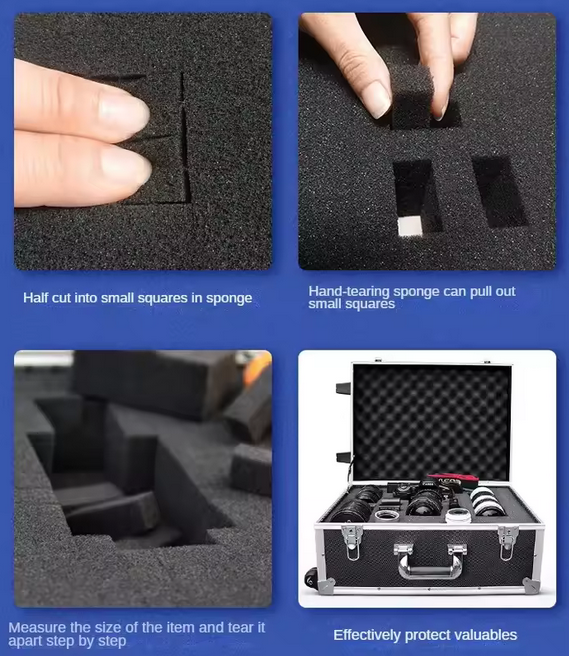 Half cut into small squares in sponge

Hand-tearing sponge can pull out small squares

Measure the size of the item and tear it apart step by step

Effectively protect valuables